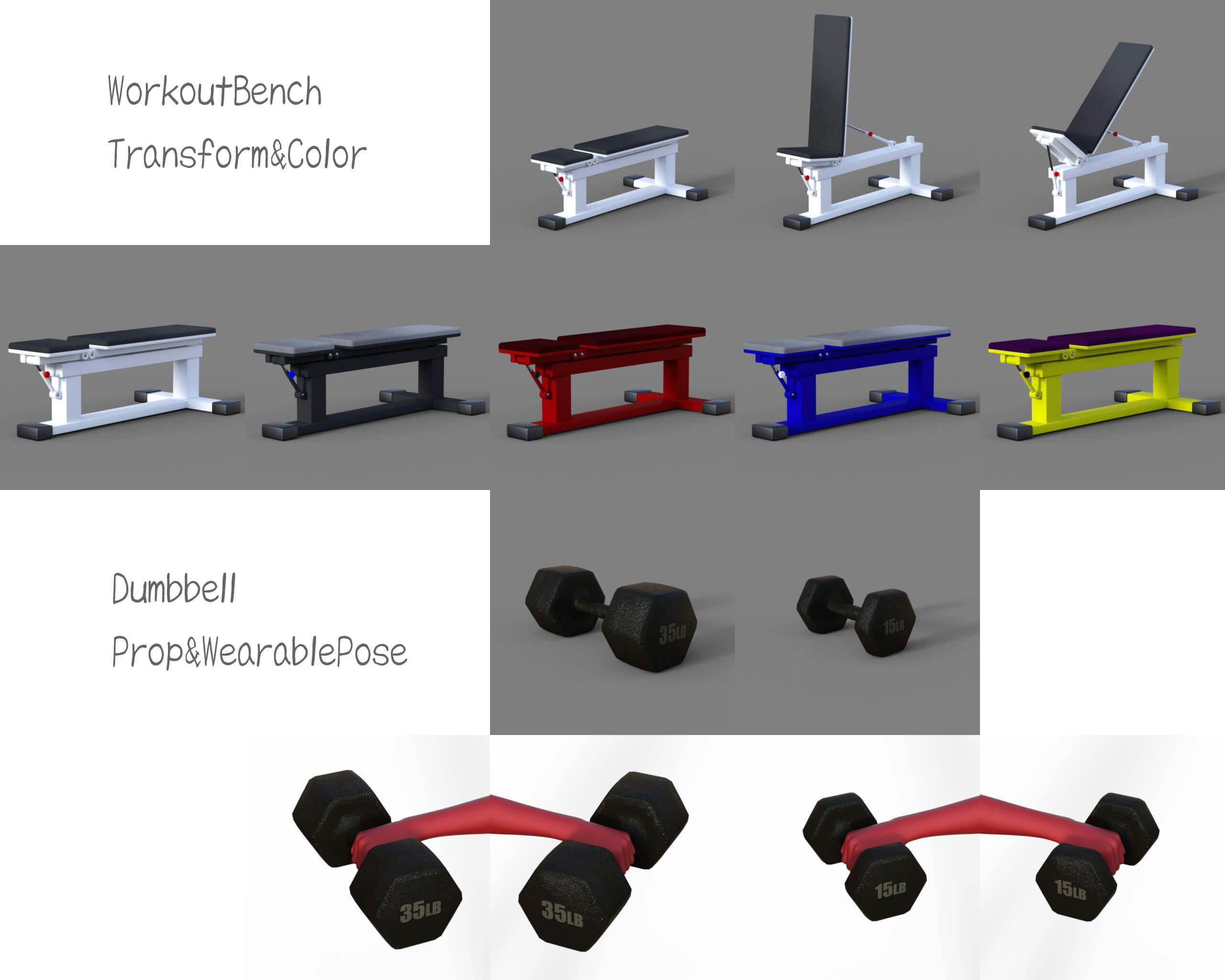 WorkoutBench

Transform&Color

Dumbbell

Prop&WearablePose

35LB

15LB

35LB

35LB

15LB

15LB