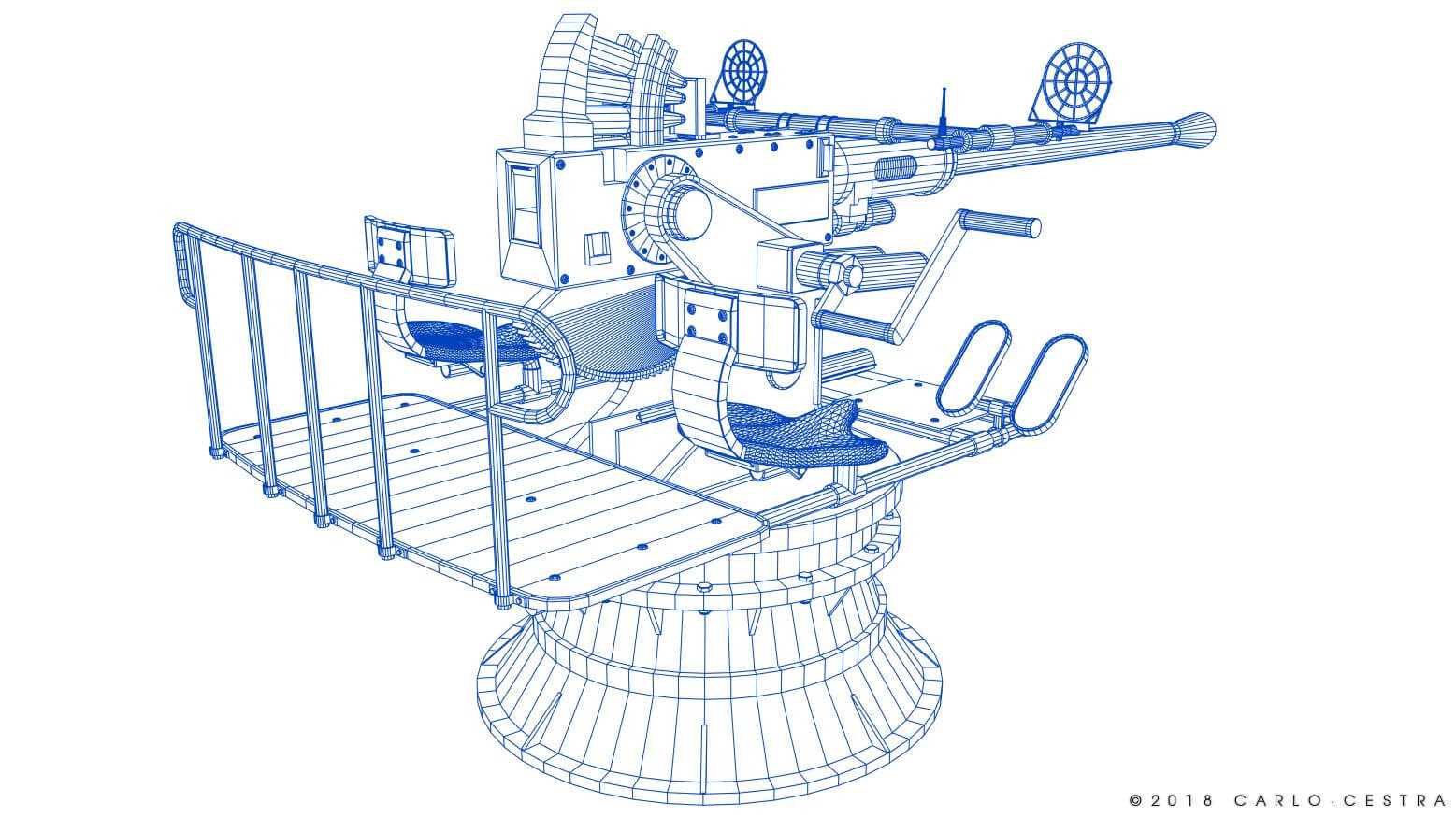 ©2018 CARLO·CESTRA