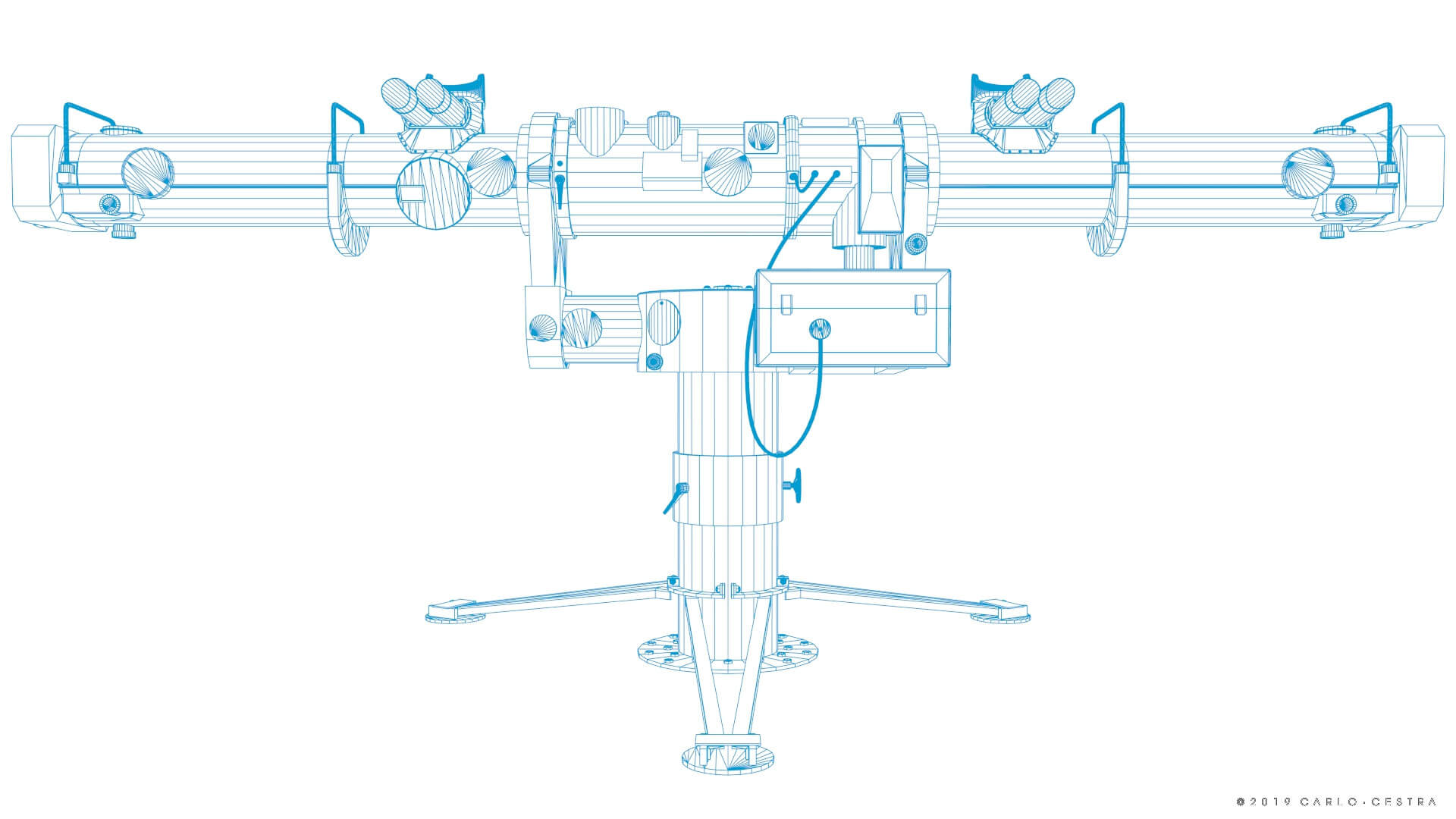 ©2019 CARLO·CESTRA