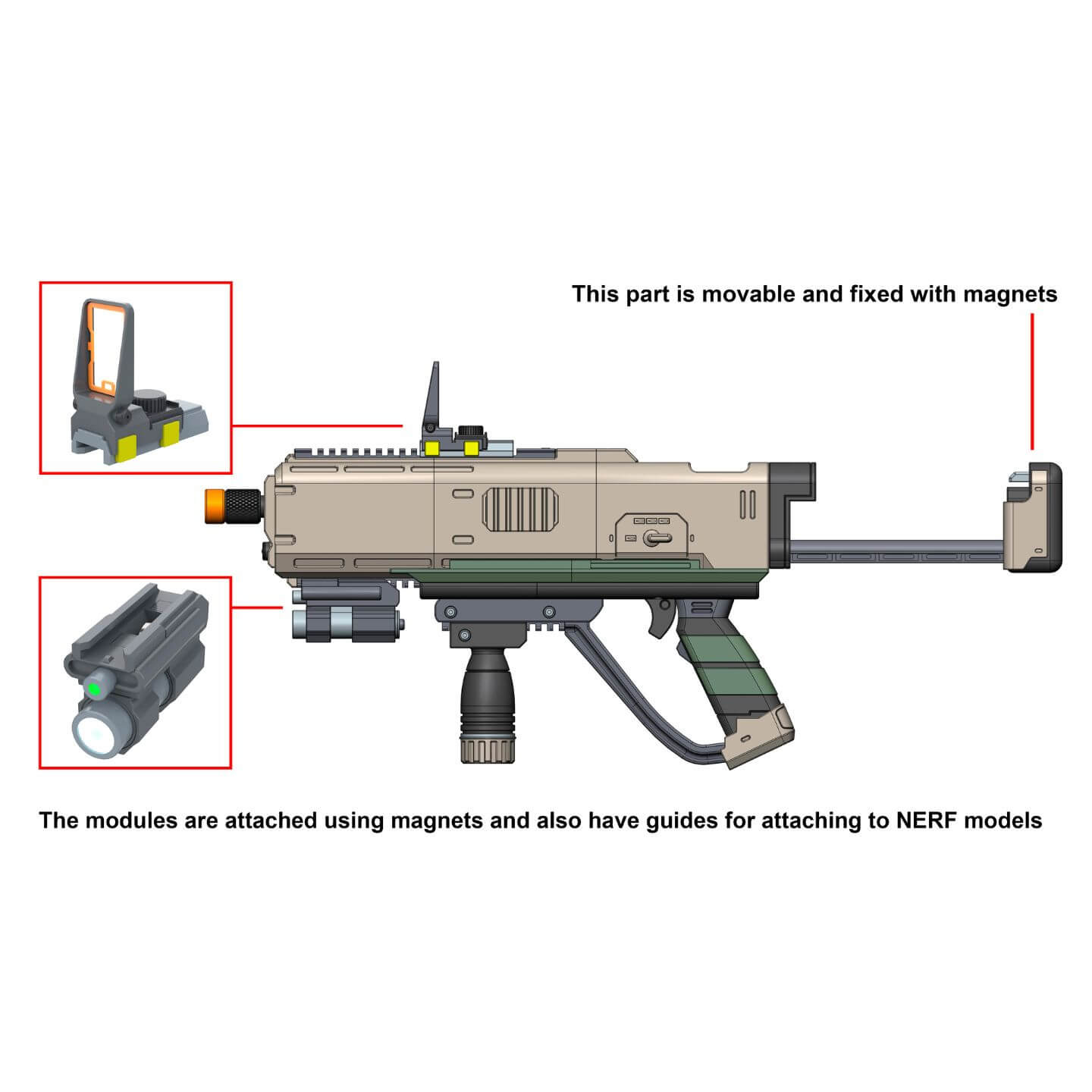 This part is movable and fixed with magnets

The modules are attached using magnets and also have guides for attaching to NERF models