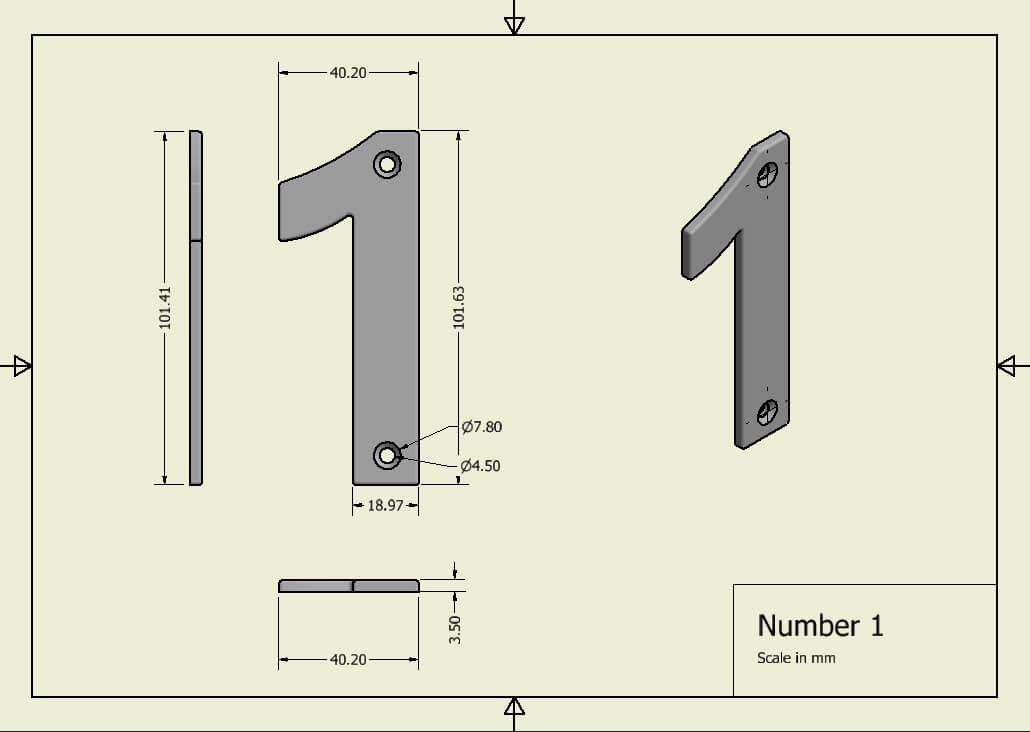 40.20

101.41

101.63

Ø7.80

Ø4.50

18.97

3.50

40.20

Number 1

Scale in mm